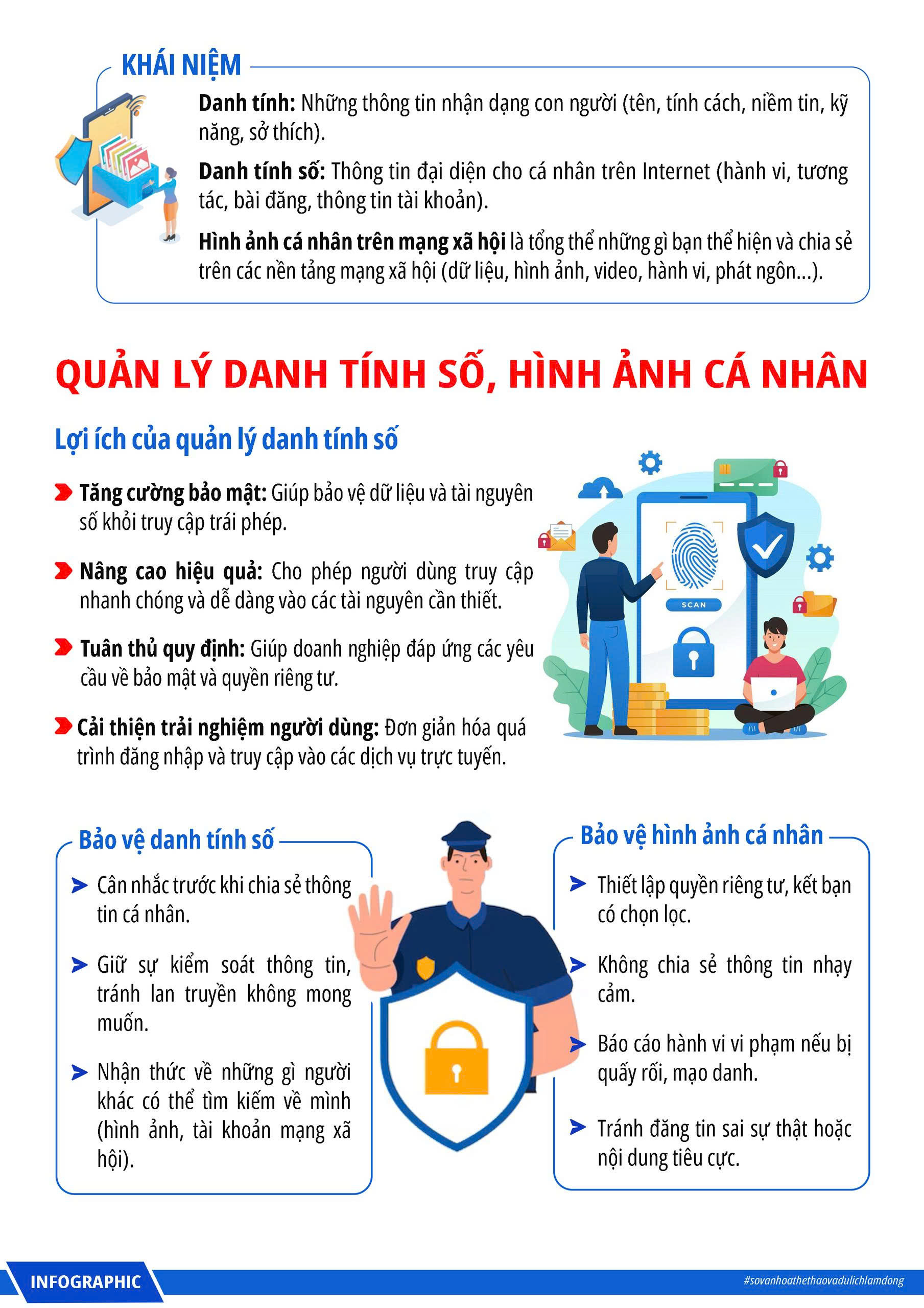 KHÁI NIỆM

Danh tính: Những thông tin nhận dạng con người (tên, tính cách, niềm tin, kỹ năng, sở thích).

Danh tính số: Thông tin đại diện cho cá nhân trên Internet (hành vi, tương tác, bài đăng, thông tin tài khoản).

Hình ảnh cá nhân trên mạng xã hội là tổng thể những gì bạn thể hiện và chia sẻ trên các nền tảng mạng xã hội (dữ liệu, hình ảnh, video, hành vi, phát ngôn...).

QUẢN LÝ DANH TÍNH SỐ, HÌNH ẢNH CÁ NHÂN

Lợi ích của quản lý danh tính số

Tăng cường bảo mật: Giúp bảo vệ dữ liệu và tài nguyên số khỏi truy cập trái phép.

Nâng cao hiệu quả: Cho phép người dùng truy cập nhanh chóng và dễ dàng vào các tài nguyên cần thiết.

Tuân thủ quy định: Giúp doanh nghiệp đáp ứng các yêu cầu về bảo mật và quyền riêng tư.

Cải thiện trải nghiệm người dùng: Đơn giản hóa quá trình đăng nhập và truy cập vào các dịch vụ trực tuyến.

SCAN

Bảo vệ danh tính số

Cân nhắc trước khi chia sẻ thông tin cá nhân.

Giữ sự kiểm soát thông tin, tránh lan truyền không mong muốn.

Nhận thức về những gì người khác có thể tìm kiếm về mình (hình ảnh, tài khoản mạng xã hội).

Bảo vệ hình ảnh cá nhân

Thiết lập quyền riêng tư, kết bạn có chọn lọc.

Không chia sẻ thông tin nhạy cảm.

Báo cáo hành vi vi phạm nếu bị quấy rối, mạo danh.

Tránh đăng tin sai sự thật hoặc nội dung tiêu cực.

INFOGRAPHIC

#sovanhoathethaovadulichlamdong