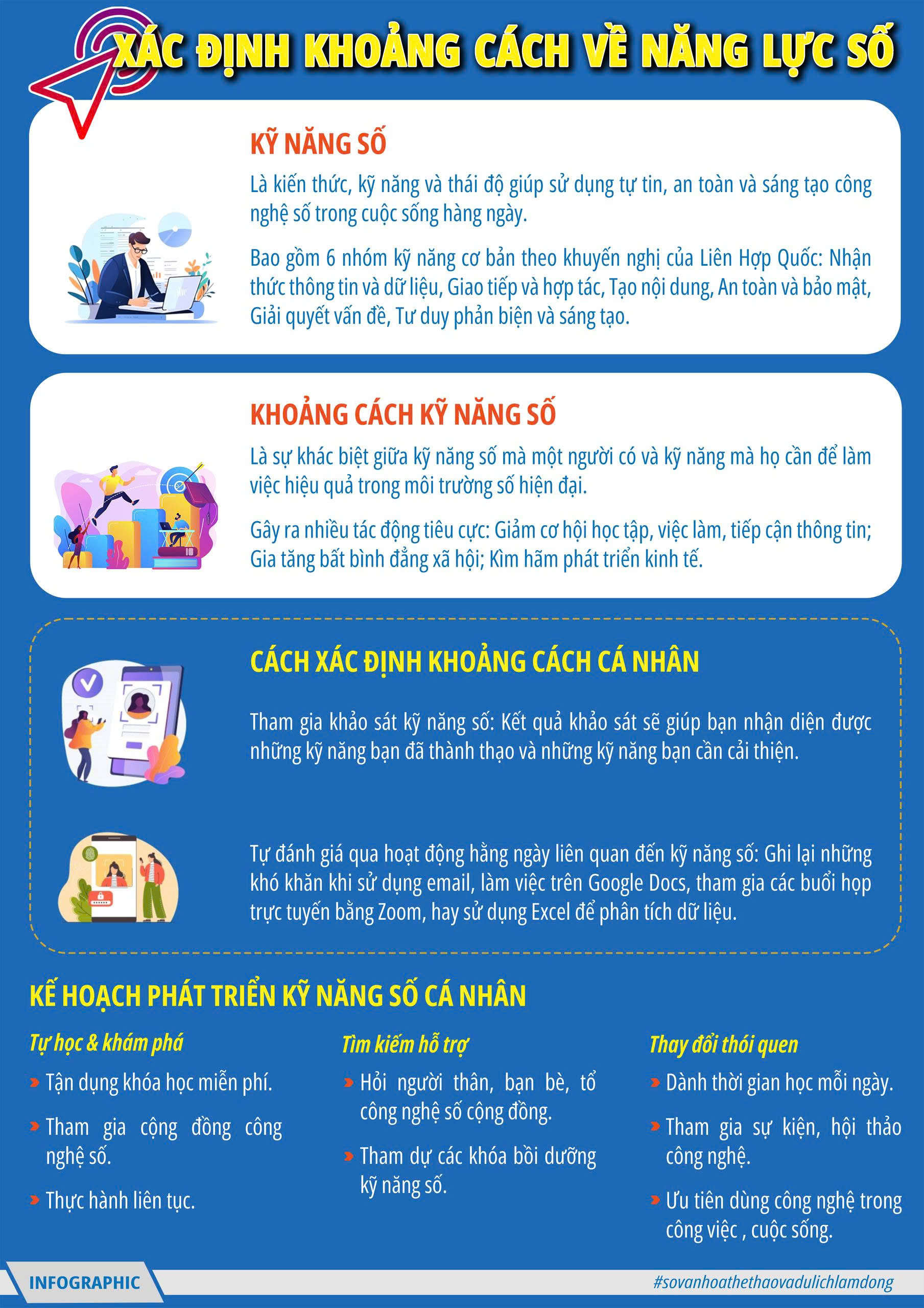 XÁC ĐỊNH KHOẢNG CÁCH VỀ NĂNG LỰC SỐ

KỸ NĂNG SỐ

Là kiến thức, kỹ năng và thái độ giúp sử dụng tự tin, an toàn và sáng tạo công nghệ số trong cuộc sống hàng ngày.

Bao gồm 6 nhóm kỹ năng cơ bản theo khuyến nghị của Liên Hợp Quốc: Nhận thức thông tin và dữ liệu, Giao tiếp và hợp tác, Tạo nội dung, An toàn và bảo mật, Giải quyết vấn đề, Tư duy phản biện và sáng tạo.

KHOẢNG CÁCH KỸ NĂNG SỐ

Là sự khác biệt giữa kỹ năng số mà một người có và kỹ năng mà họ cần để làm việc hiệu quả trong môi trường số hiện đại.

Gây ra nhiều tác động tiêu cực: Giảm cơ hội học tập, việc làm, tiếp cận thông tin; Gia tăng bất bình đẳng xã hội; Kìm hãm phát triển kinh tế.

CÁCH XÁC ĐỊNH KHOẢNG CÁCH CÁ NHÂN

Tham gia khảo sát kỹ năng số: Kết quả khảo sát sẽ giúp bạn nhận diện được những kỹ năng bạn đã thành thạo và những kỹ năng bạn cần cải thiện.

Tự đánh giá qua hoạt động hằng ngày liên quan đến kỹ năng số: Ghi lại những khó khăn khi sử dụng email, làm việc trên Google Docs, tham gia các buổi họp trực tuyến bằng Zoom, hay sử dụng Excel để phân tích dữ liệu.

KẾ HOẠCH PHÁT TRIỂN KỸ NĂNG SỐ CÁ NHÂN

Tự học & khám phá
Tận dụng khóa học miễn phí.
Tham gia cộng đồng công nghệ số.
Thực hành liên tục.

Tìm kiếm hỗ trợ
Hỏi người thân, bạn bè, tổ công nghệ số cộng đồng.
Tham dự các khóa bồi dưỡng kỹ năng số.

Thay đổi thói quen
Dành thời gian học mỗi ngày.
Tham gia sự kiện, hội thảo công nghệ.
Ưu tiên dùng công nghệ trong công việc , cuộc sống.

INFOGRAPHIC
#sovanhoathethaovadulichlamdong